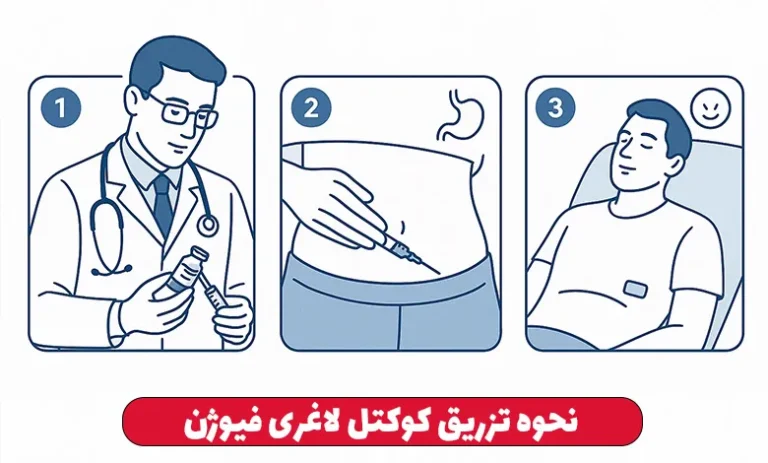 1

2

3

نحوه تزریق کوکتل لاغری فیوژن